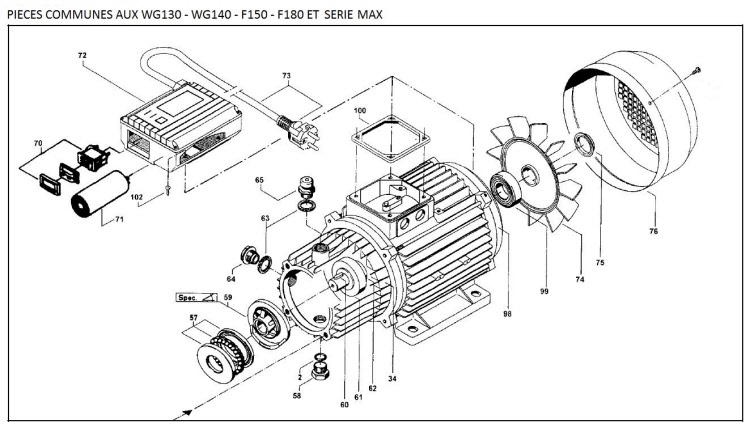 PIECES COMMUNES AUX WG130 - WG140 - F150 - F180 ET SERIE MAX

72
73
100
70
102
71
65
63
64
Spec.
59
57
2
58
60
61
62
34
98
99
74
75
76