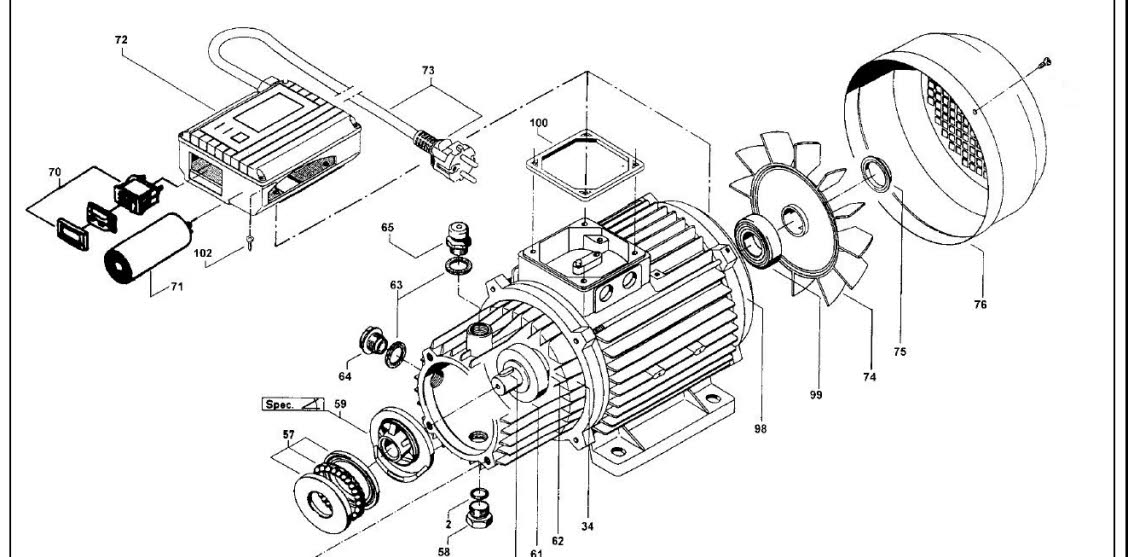 72
73
100
70
102
71
65
63
64
Spec.
59
57
2
58
61
62
34
98
99
74
75
76