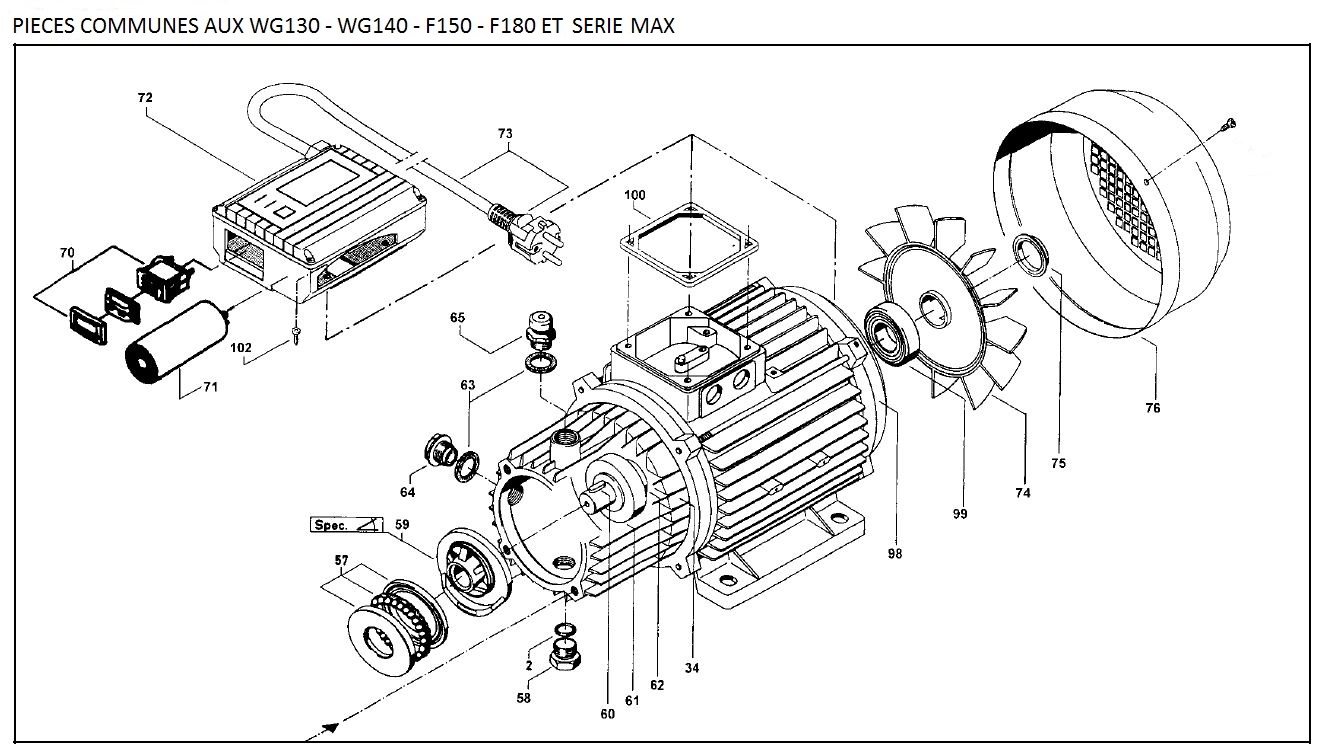 PIECES COMMUNES AUX WG130 - WG140 - F150 - F180 ET SERIE MAX

72
73
100
70
102
71
65
63
64
Spec.
59
57
2
58
60
61
62
34
98
99
74
75
76